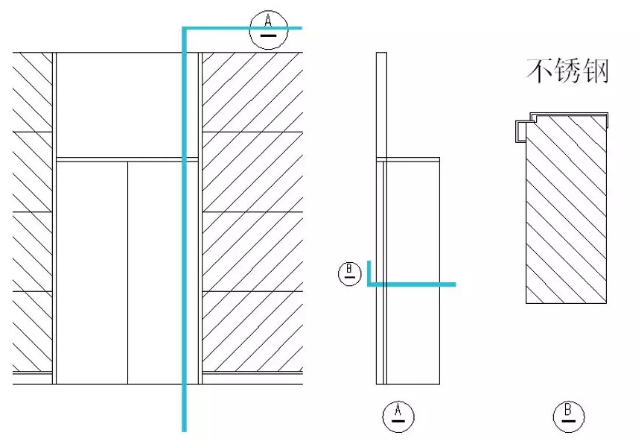 A

不锈钢

B

A

B